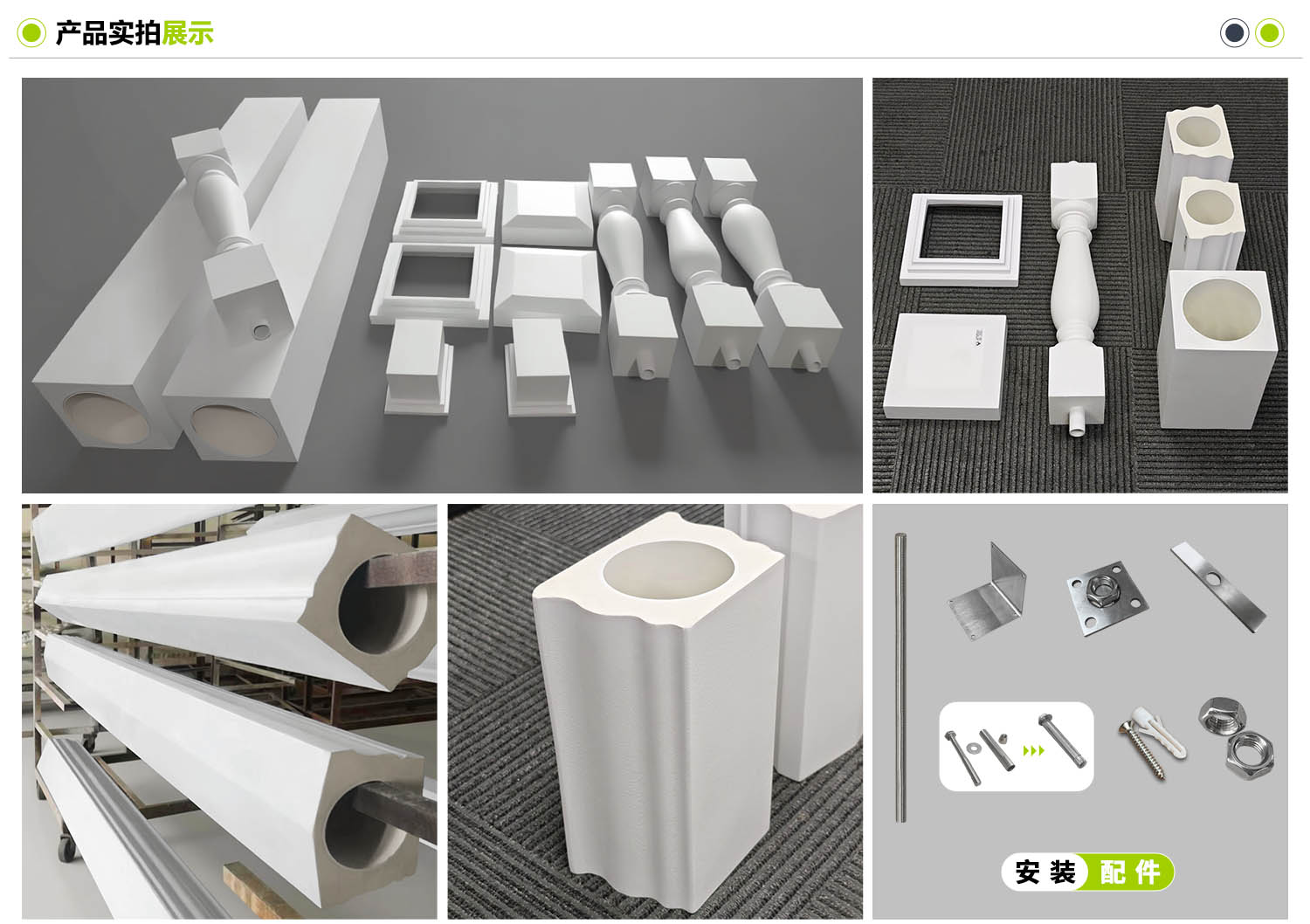 产品实拍展示

安装配件