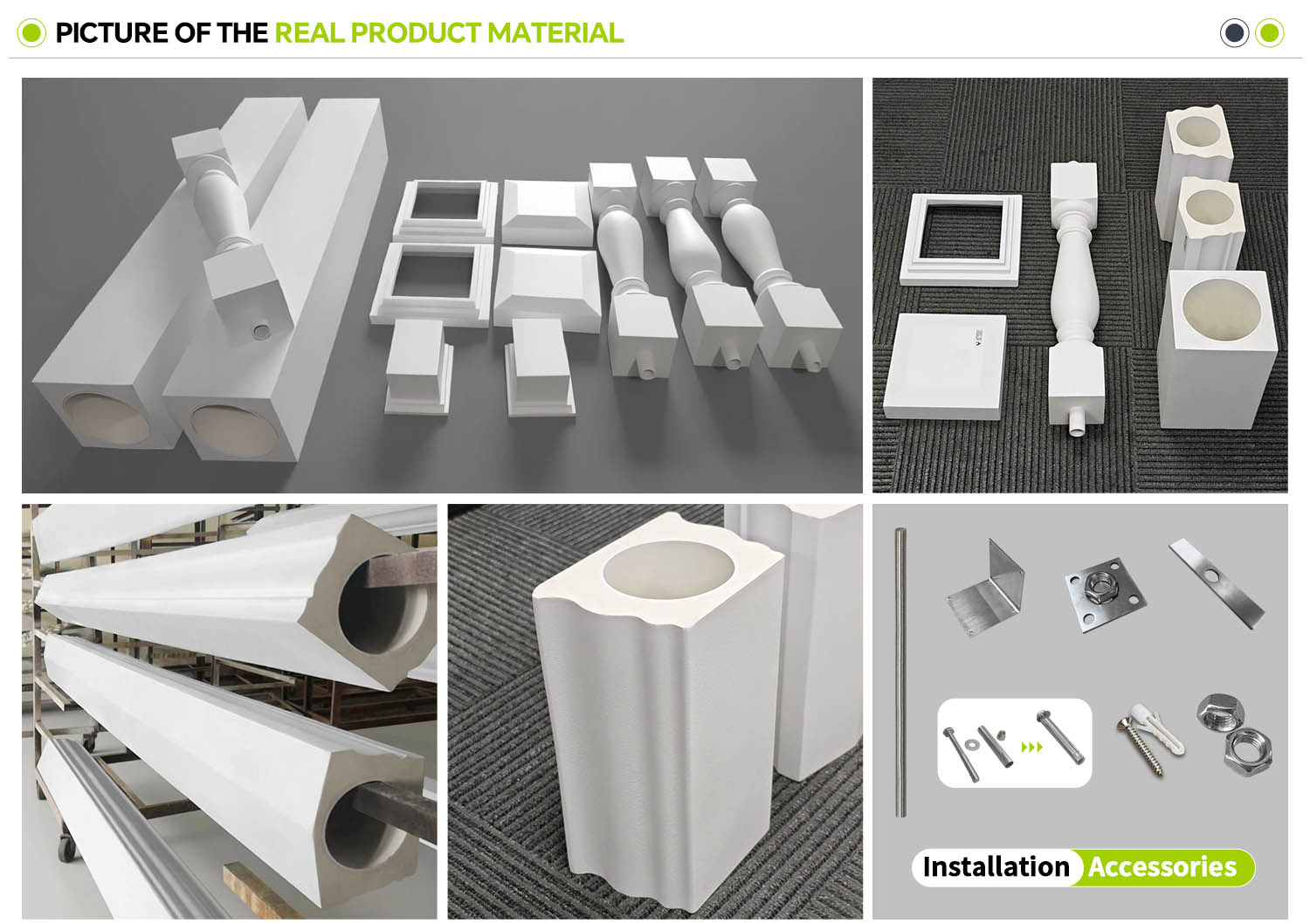 PICTURE OF THE REAL PRODUCT MATERIAL

Installation Accessories