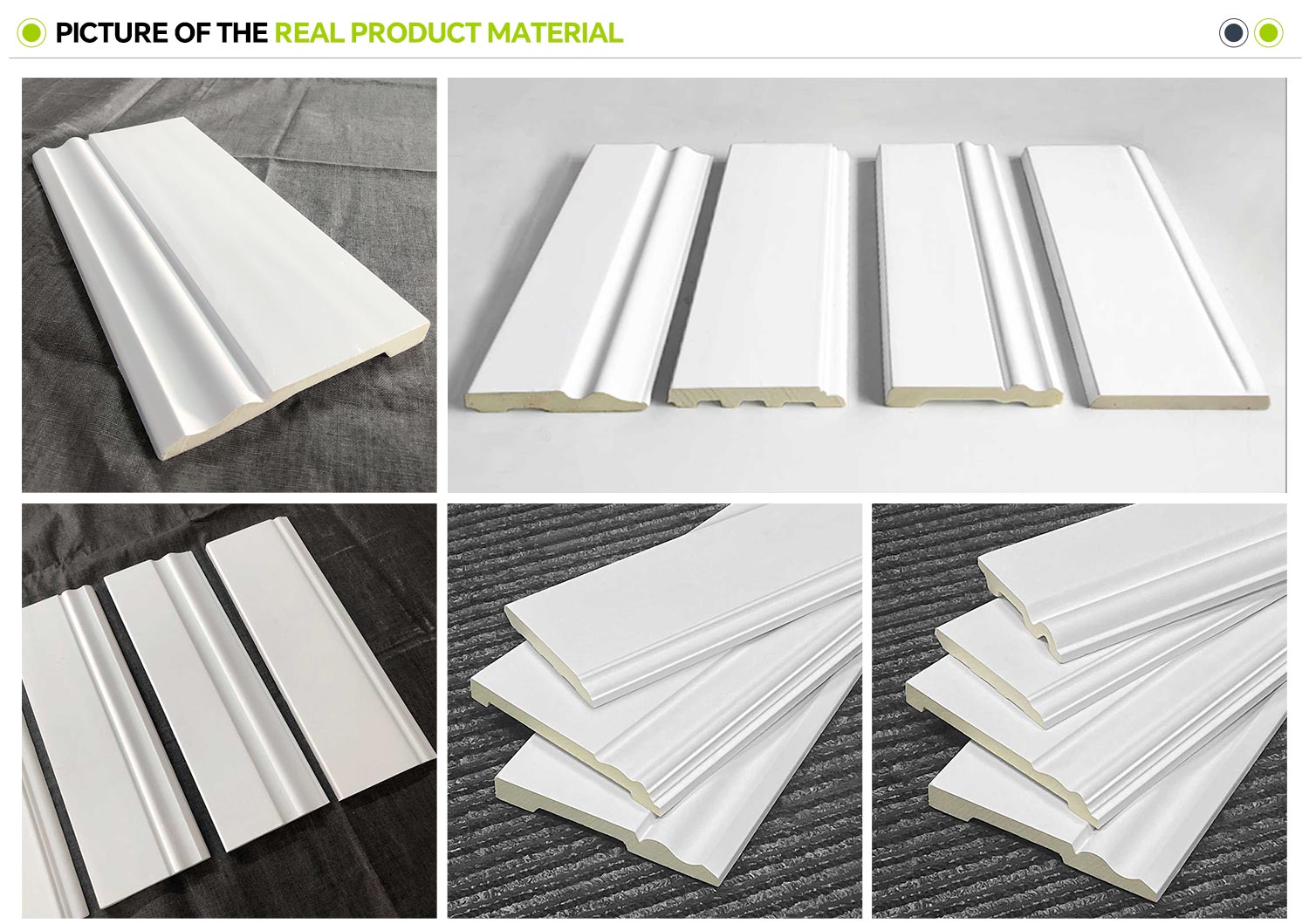 PICTURE OF THE REAL PRODUCT MATERIAL